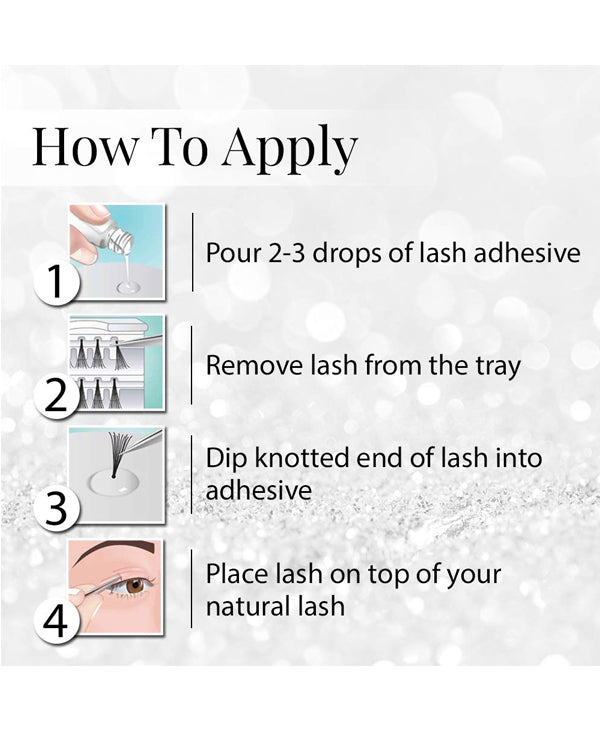 How To Apply

1 Pour 2-3 drops of lash adhesive

2 Remove lash from the tray

3 Dip knotted end of lash into adhesive

4 Place lash on top of your natural lash