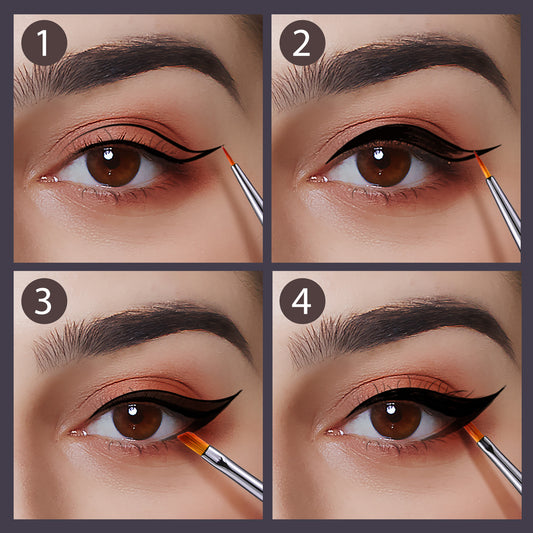 1
2
3
4